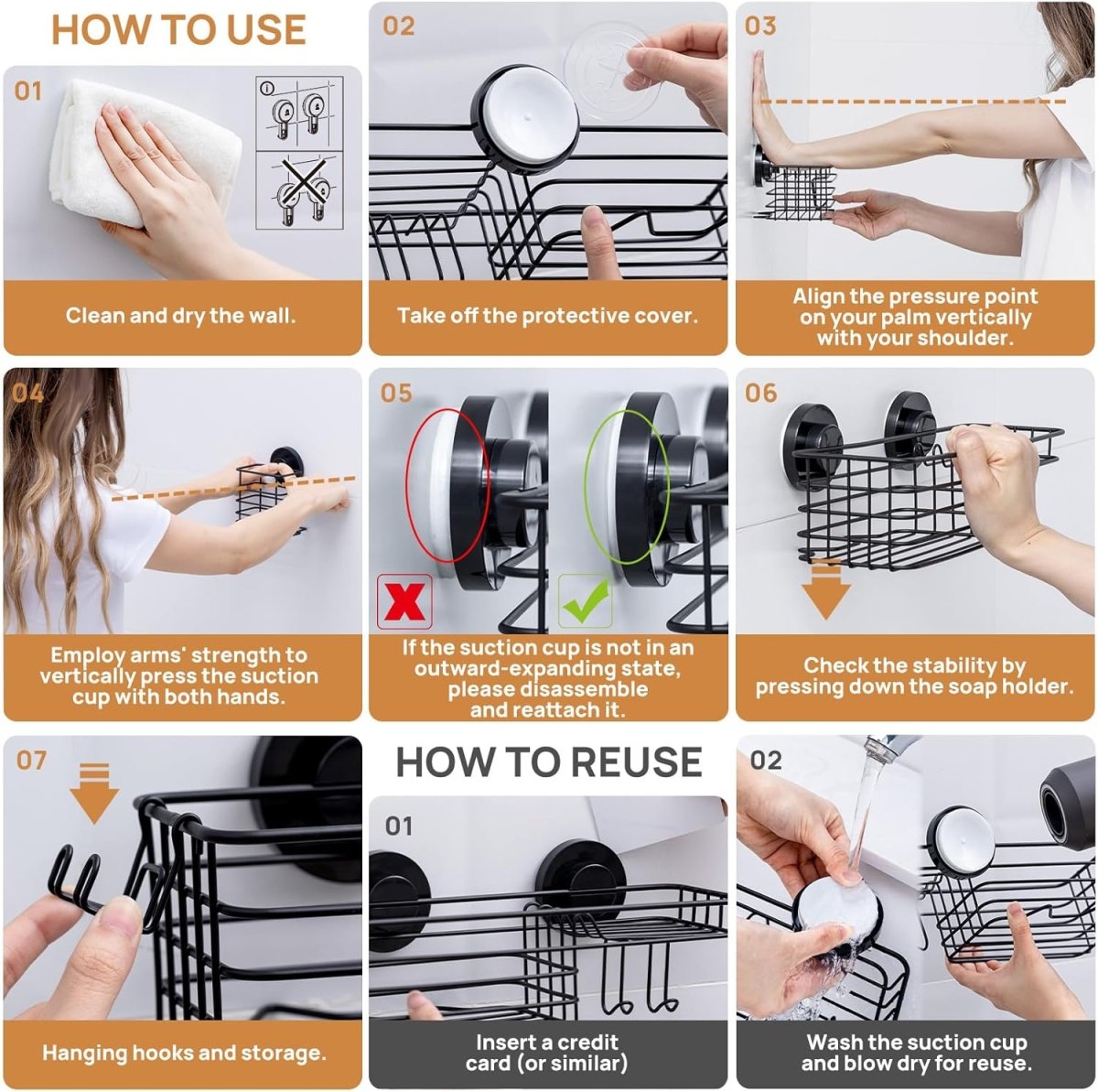 HOW TO USE

01

Clean and dry the wall.

02

Take off the protective cover.

03

Align the pressure point on your palm vertically with your shoulder.

04

Employ arms' strength to vertically press the suction cup with both hands.

05

If the suction cup is not in an outward-expanding state, please disassemble and reattach it.

06

Check the stability by pressing down the soap holder.

07

Hanging hooks and storage.

HOW TO REUSE

01

Insert a credit card (or similar)

02

Wash the suction cup and blow dry for reuse.