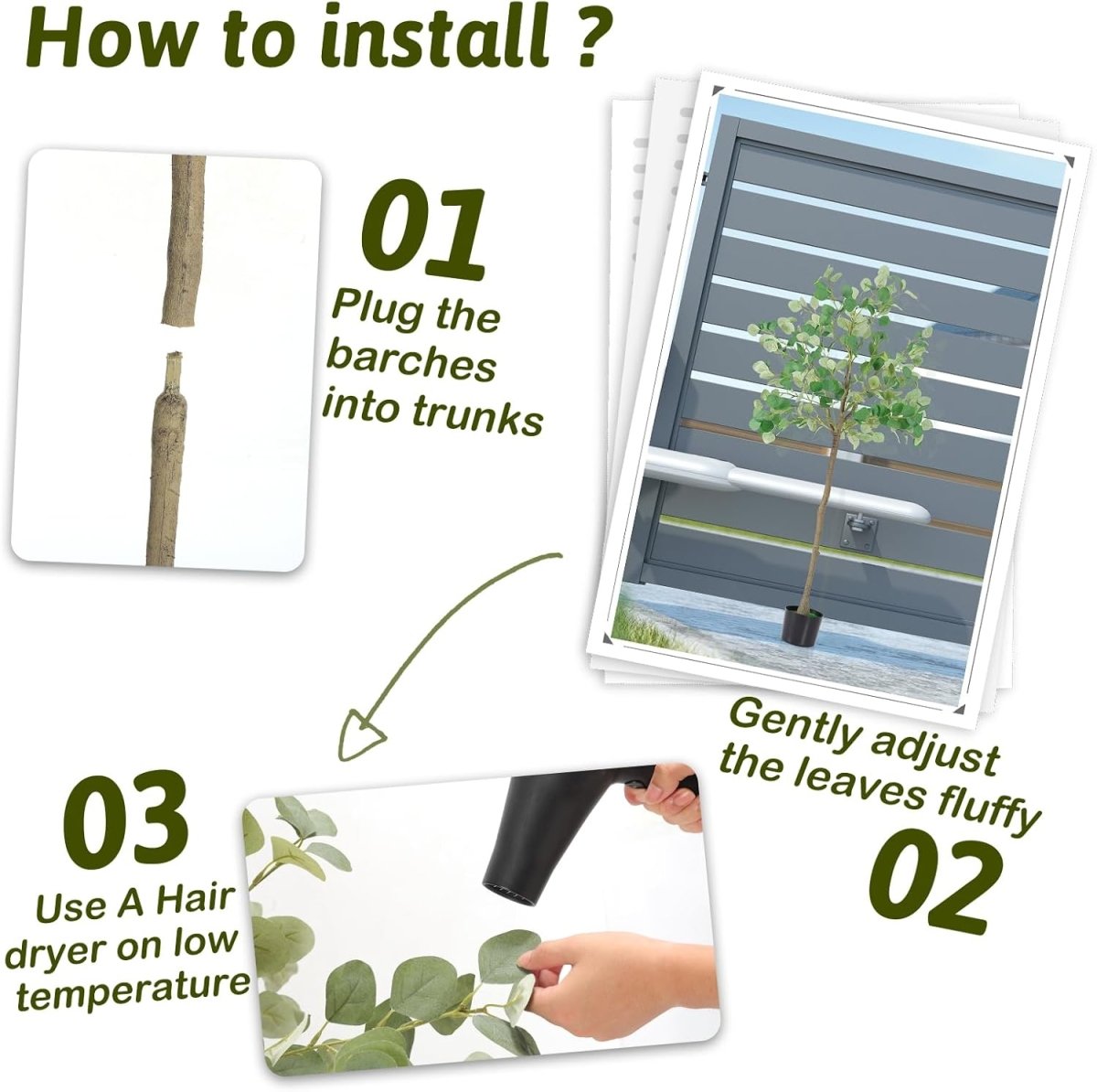 How to install ?

01
Plug the barches into trunks

Gently adjust the leaves fluffy
02

03
Use A Hair dryer on low temperature