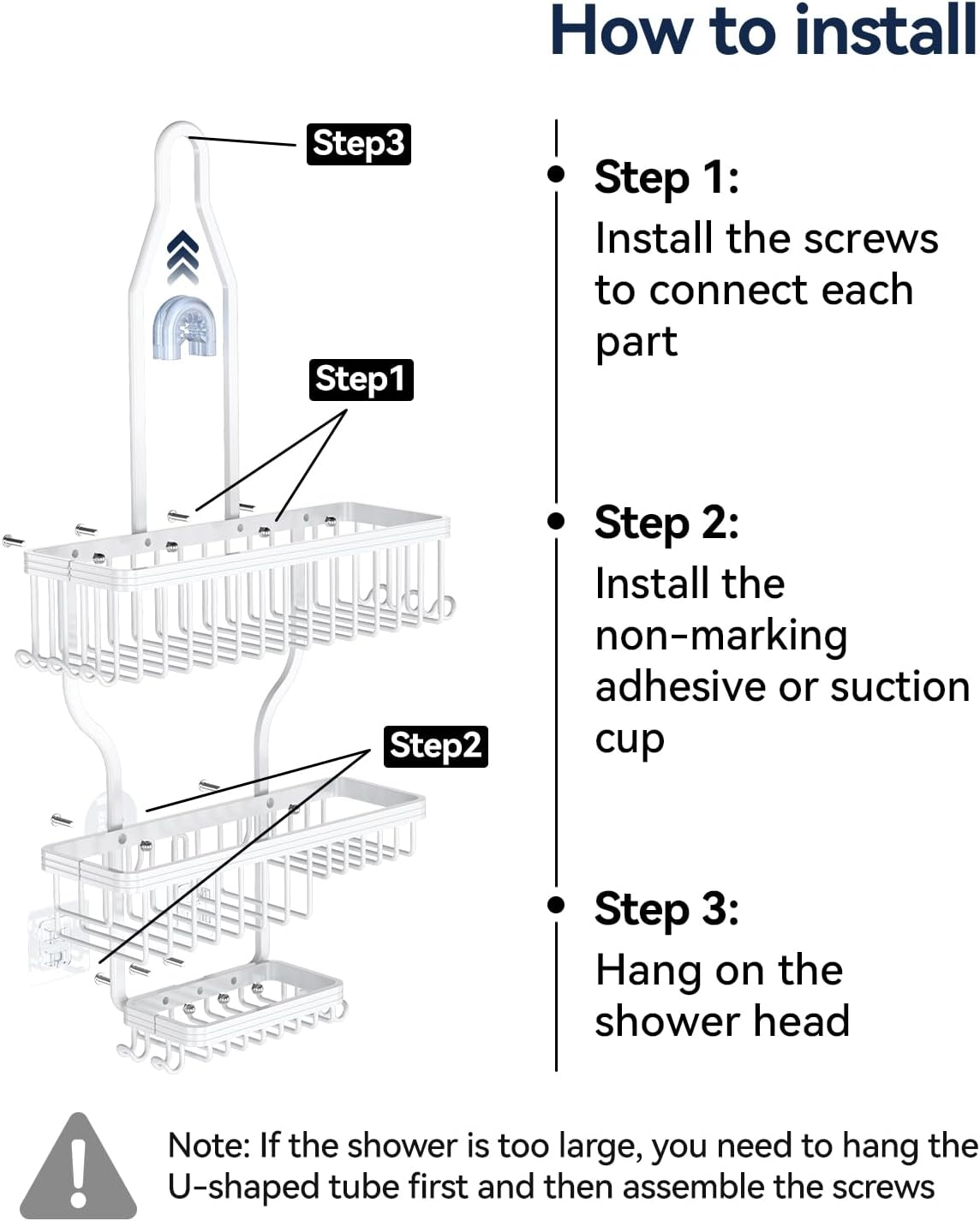 How to install

Step3

Step1

Step2

Step 1:
Install the screws to connect each part

Step 2:
Install the non-marking adhesive or suction cup

Step 3:
Hang on the shower head

Note: If the shower is too large, you need to hang the U-shaped tube first and then assemble the screws